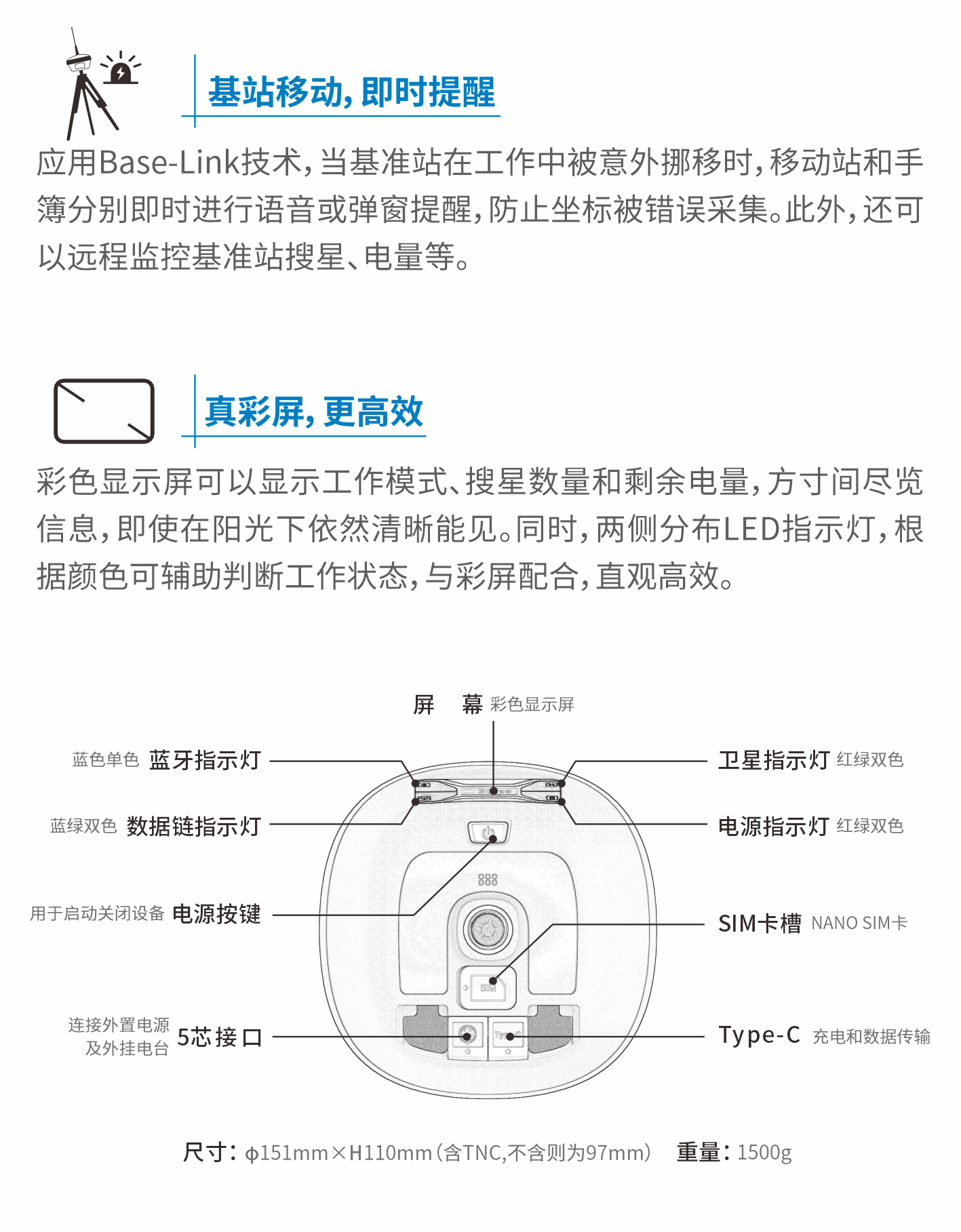 基站移动，即时提醒

应用Base-Link技术，当基准站在工作中被意外挪移时，移动站和手簿分别即时进行语音或弹窗提醒，防止坐标被错误采集。此外，还可以远程监控基准站搜星、电量等。

真彩屏，更高效

彩色显示屏可以显示工作模式、搜星数量和剩余电量，方寸间尽览信息，即使在阳光下依然清晰能见。同时，两侧分布LED指示灯，根据颜色可辅助判断工作状态，与彩屏配合，直观高效。

屏 幕 彩色显示屏

蓝色单色 蓝牙指示灯

蓝绿双色 数据链指示灯

用于启动关闭设备 电源按键

连接外置电源及外挂电台 5芯接口

卫星指示灯 红绿双色

电源指示灯 红绿双色

SIM卡槽 NANO SIM卡

Type-C 充电和数据传输

SIM

Type-C

尺寸：ϕ151mm×H110mm（含TNC,不含则为97mm） 重量：1500g